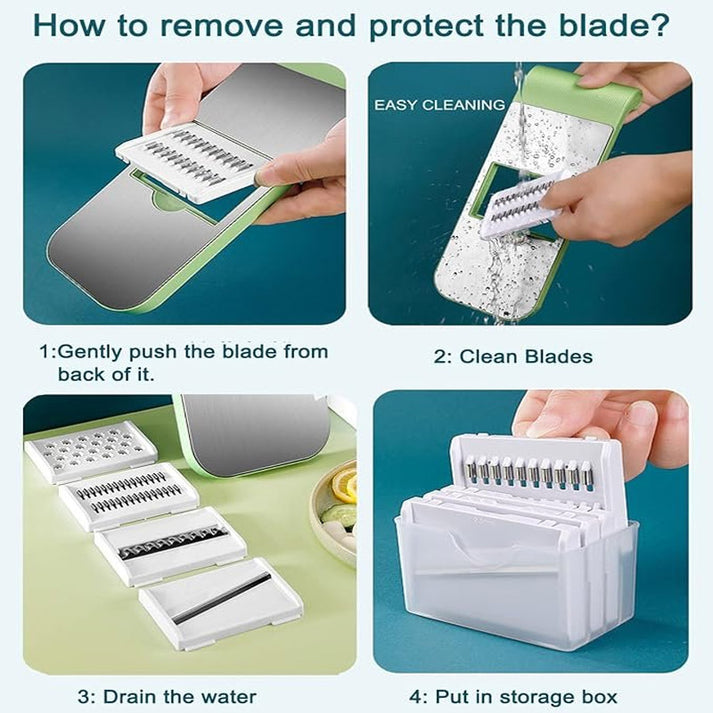 How to remove and protect the blade?

EASY CLEANING

1:Gently push the blade from back of it.

2: Clean Blades

3: Drain the water

4: Put in storage box